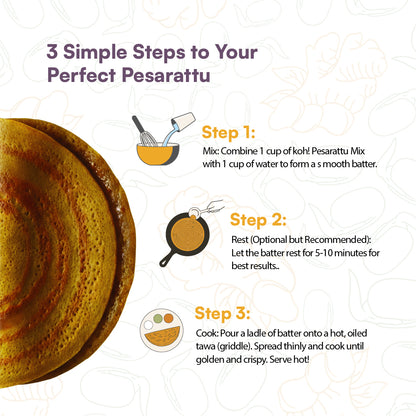 3 Simple Steps to Your Perfect Pesarattu

Step 1:
Mix: Combine 1 cup of koh! Pesarattu Mix with 1 cup of water to form a s mooth batter.

Step 2:
Rest (Optional but Recommended): Let the batter rest for 5-10 minutes for best results..

Step 3:
Cook: Pour a ladle of batter onto a hot, oiled tawa (griddle). Spread thinly and cook until golden and crispy. Serve hot!