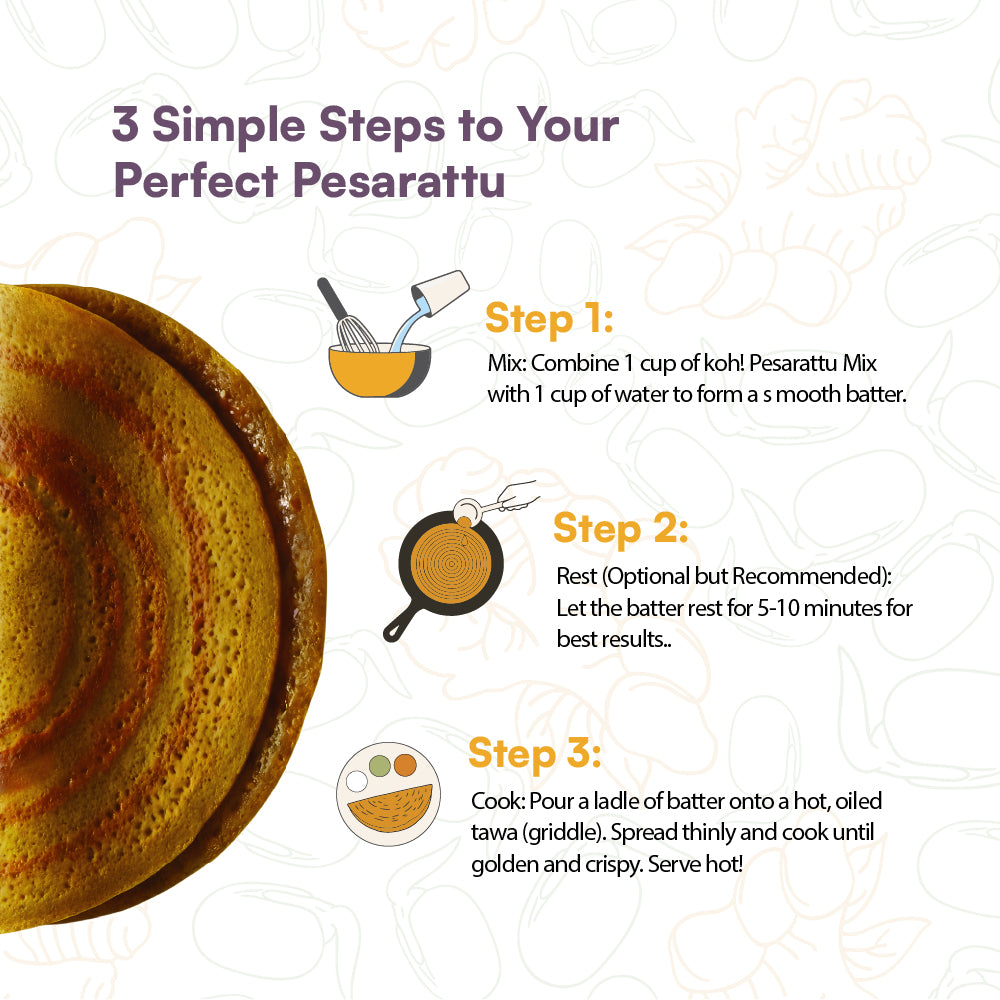 3 Simple Steps to Your Perfect Pesarattu

Step 1:
Mix: Combine 1 cup of koh! Pesarattu Mix with 1 cup of water to form a s mooth batter.

Step 2:
Rest (Optional but Recommended): Let the batter rest for 5-10 minutes for best results..

Step 3:
Cook: Pour a ladle of batter onto a hot, oiled tawa (griddle). Spread thinly and cook until golden and crispy. Serve hot!