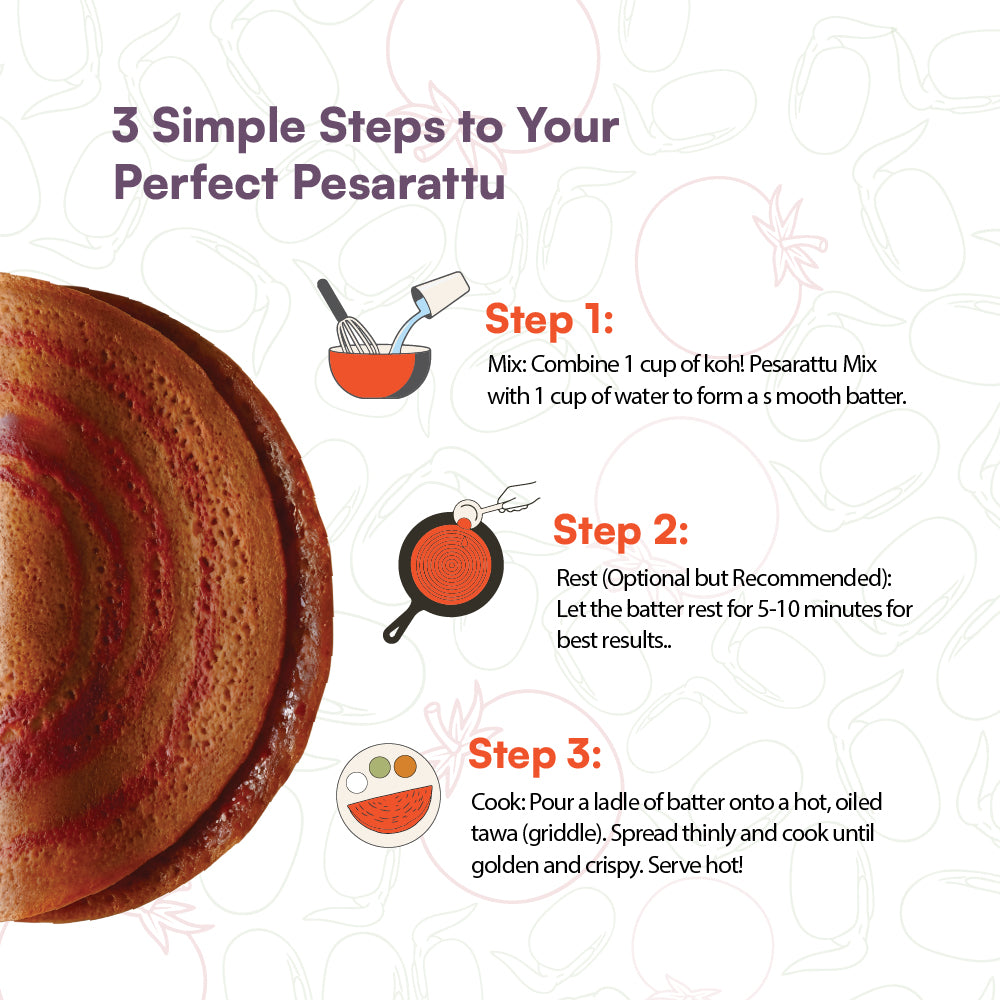 3 Simple Steps to Your Perfect Pesarattu

Step 1:
Mix: Combine 1 cup of koh! Pesarattu Mix with 1 cup of water to form a s mooth batter.

Step 2:
Rest (Optional but Recommended): Let the batter rest for 5-10 minutes for best results..

Step 3:
Cook: Pour a ladle of batter onto a hot, oiled tawa (griddle). Spread thinly and cook until golden and crispy. Serve hot!