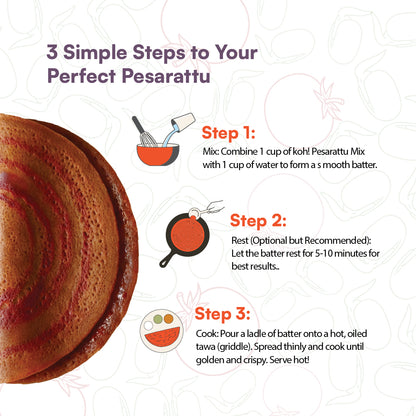 3 Simple Steps to Your Perfect Pesarattu

Step 1:
Mix: Combine 1 cup of koh! Pesarattu Mix with 1 cup of water to form a s mooth batter.

Step 2:
Rest (Optional but Recommended): Let the batter rest for 5-10 minutes for best results..

Step 3:
Cook: Pour a ladle of batter onto a hot, oiled tawa (griddle). Spread thinly and cook until golden and crispy. Serve hot!