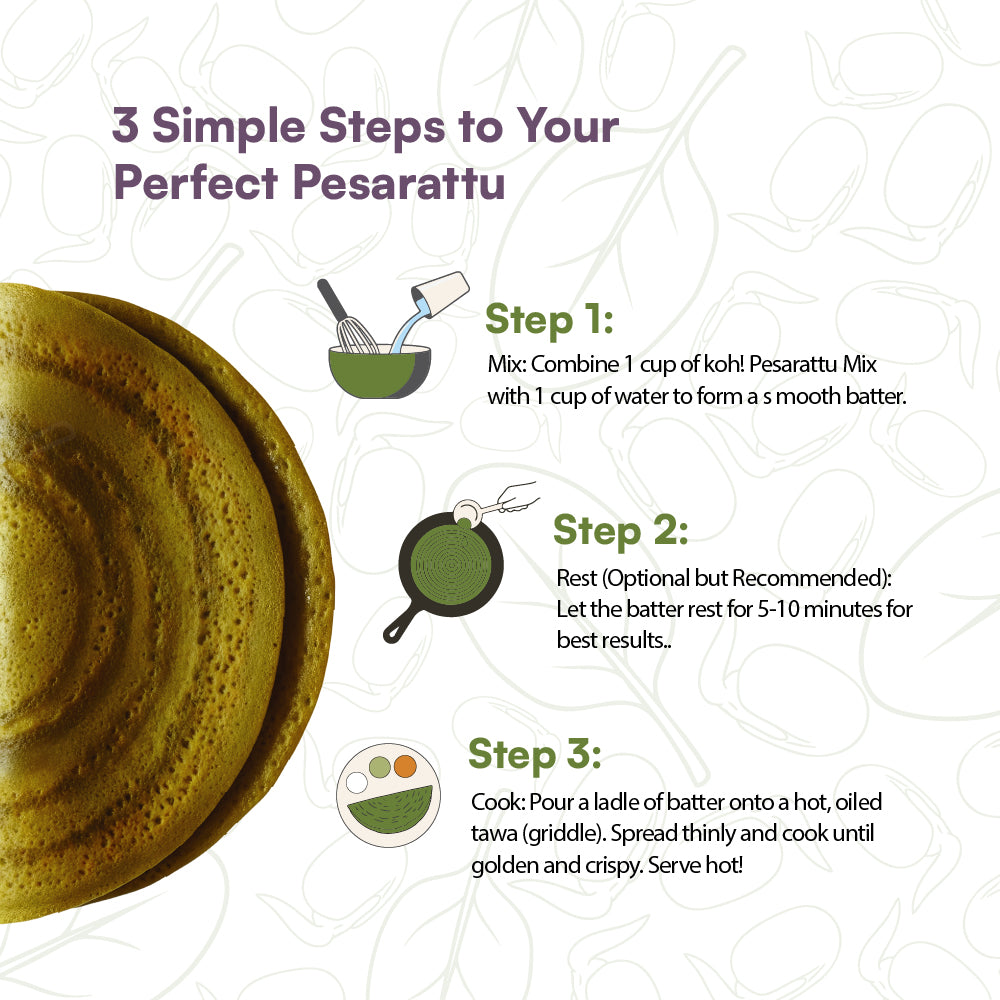 3 Simple Steps to Your Perfect Pesarattu

Step 1:

Mix: Combine 1 cup of koh! Pesarattu Mix with 1 cup of water to form a s mooth batter.

Step 2:

Rest (Optional but Recommended): Let the batter rest for 5-10 minutes for best results..

Step 3:

Cook: Pour a ladle of batter onto a hot, oiled tawa (griddle). Spread thinly and cook until golden and crispy. Serve hot!