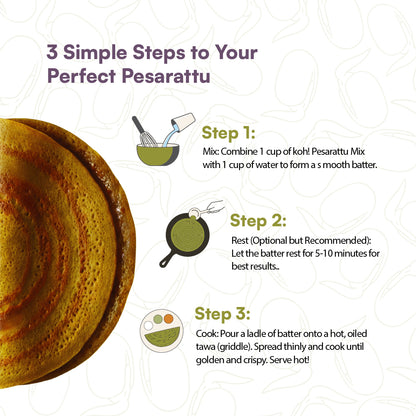 3 Simple Steps to Your Perfect Pesarattu

Step 1:
Mix: Combine 1 cup of koh! Pesarattu Mix with 1 cup of water to form a s mooth batter.

Step 2:
Rest (Optional but Recommended): Let the batter rest for 5-10 minutes for best results..

Step 3:
Cook: Pour a ladle of batter onto a hot, oiled tawa (griddle). Spread thinly and cook until golden and crispy. Serve hot!