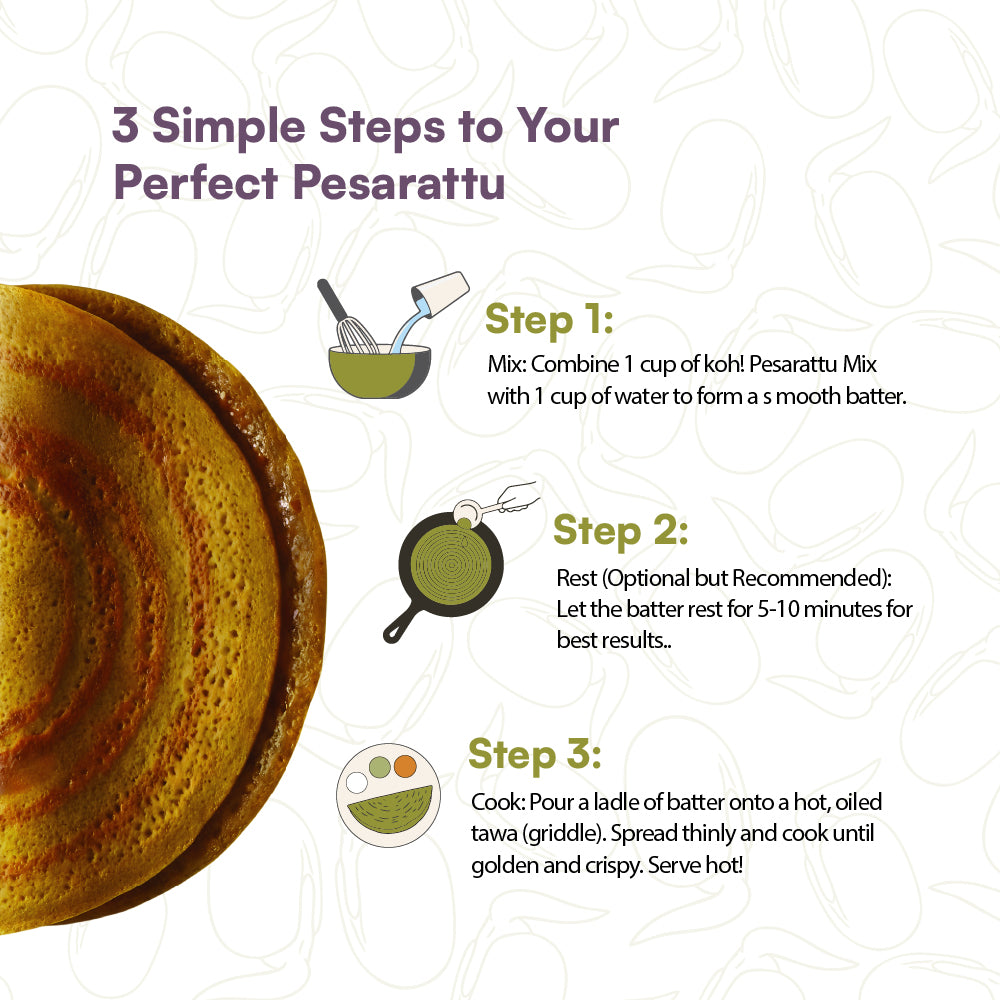 3 Simple Steps to Your Perfect Pesarattu

Step 1:

Mix: Combine 1 cup of koh! Pesarattu Mix with 1 cup of water to form a s mooth batter.

Step 2:

Rest (Optional but Recommended): Let the batter rest for 5-10 minutes for best results..

Step 3:

Cook: Pour a ladle of batter onto a hot, oiled tawa (griddle). Spread thinly and cook until golden and crispy. Serve hot!